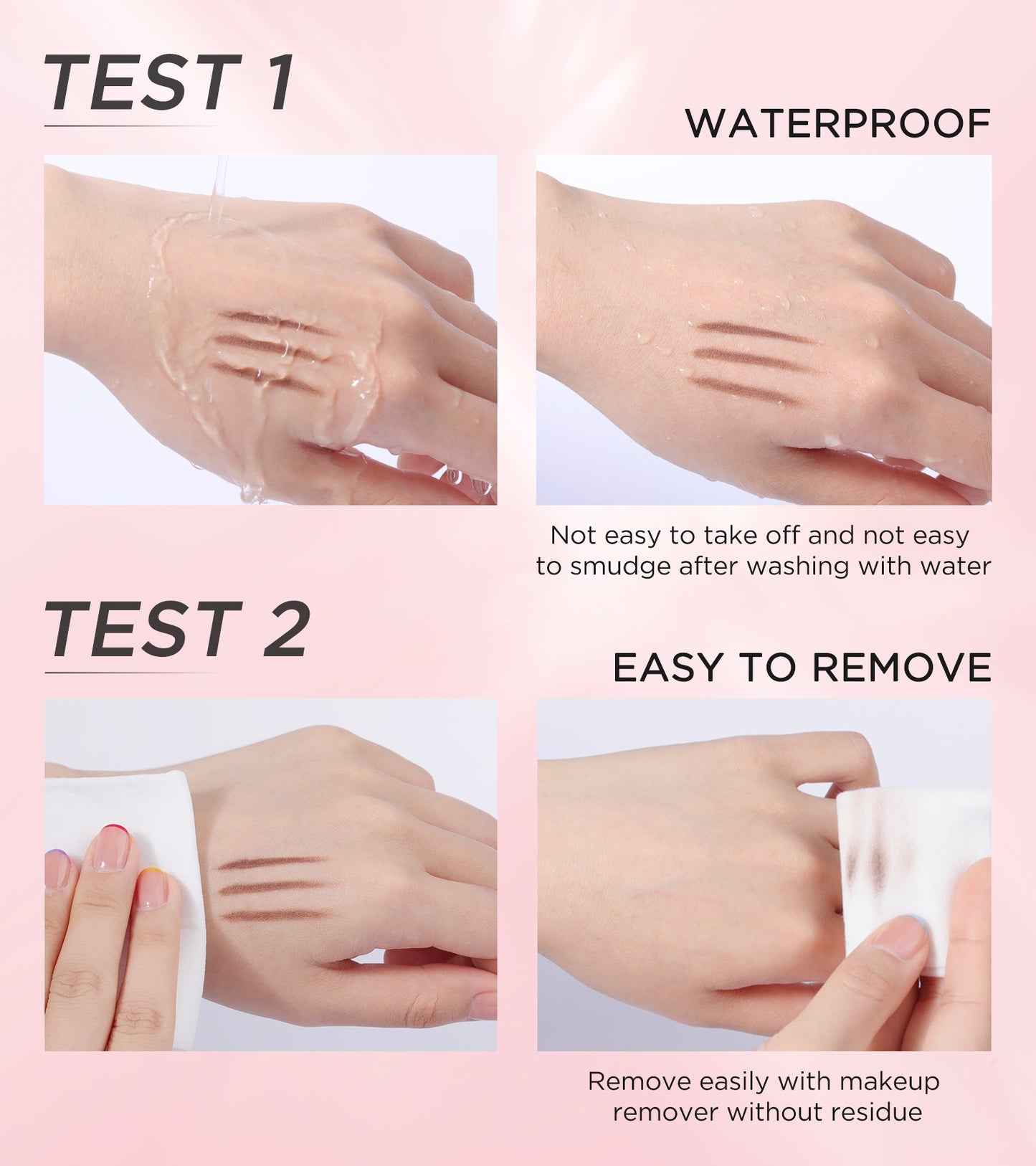 TEST 1

WATERPROOF

Not easy to take off and not easy to smudge after washing with water

TEST 2

EASY TO REMOVE

Remove easily with makeup remover without residue