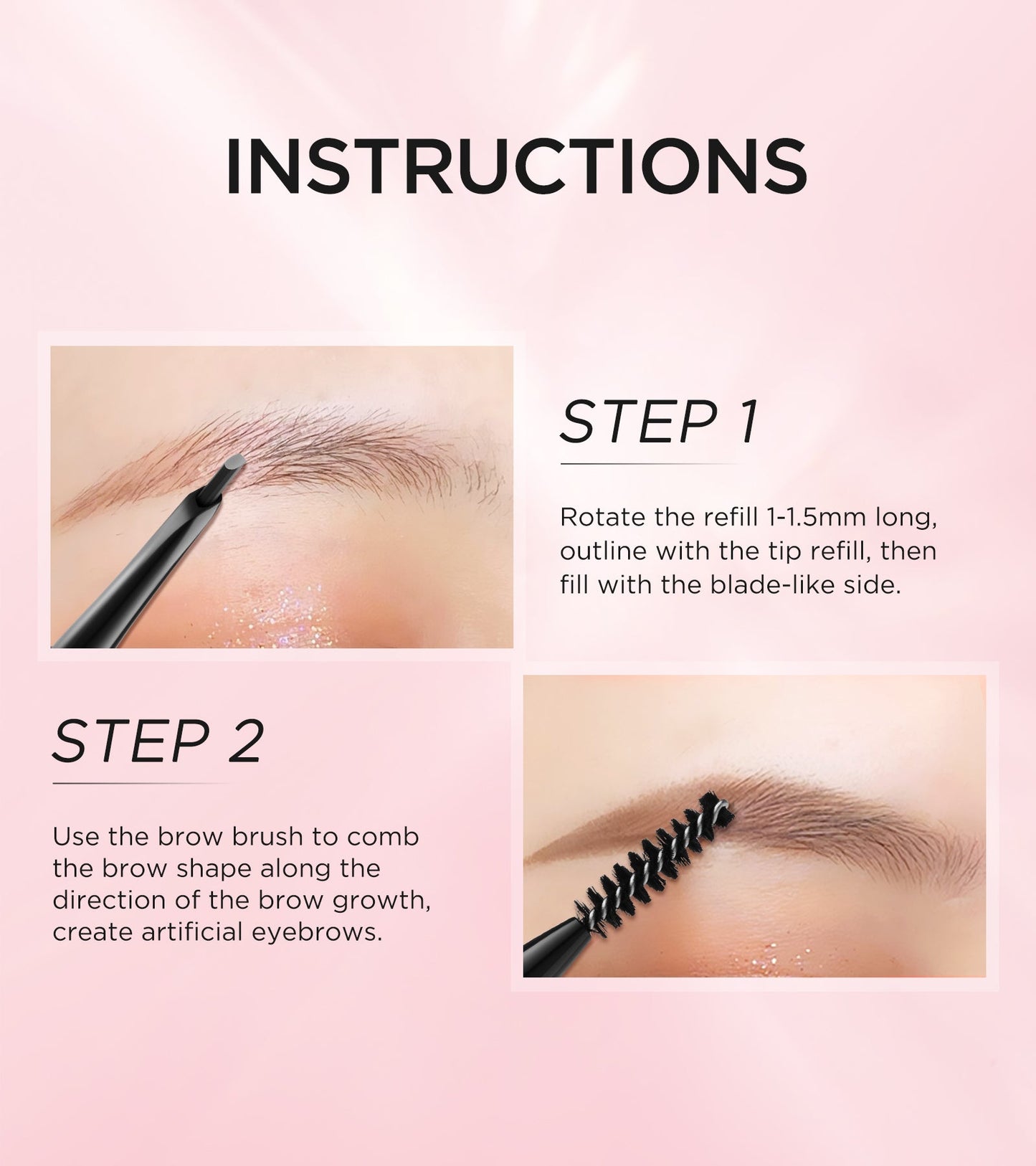 INSTRUCTIONS

STEP 1

Rotate the refill 1-1.5mm long, outline with the tip refill, then fill with the blade-like side.

STEP 2

Use the brow brush to comb the brow shape along the direction of the brow growth, create artificial eyebrows.