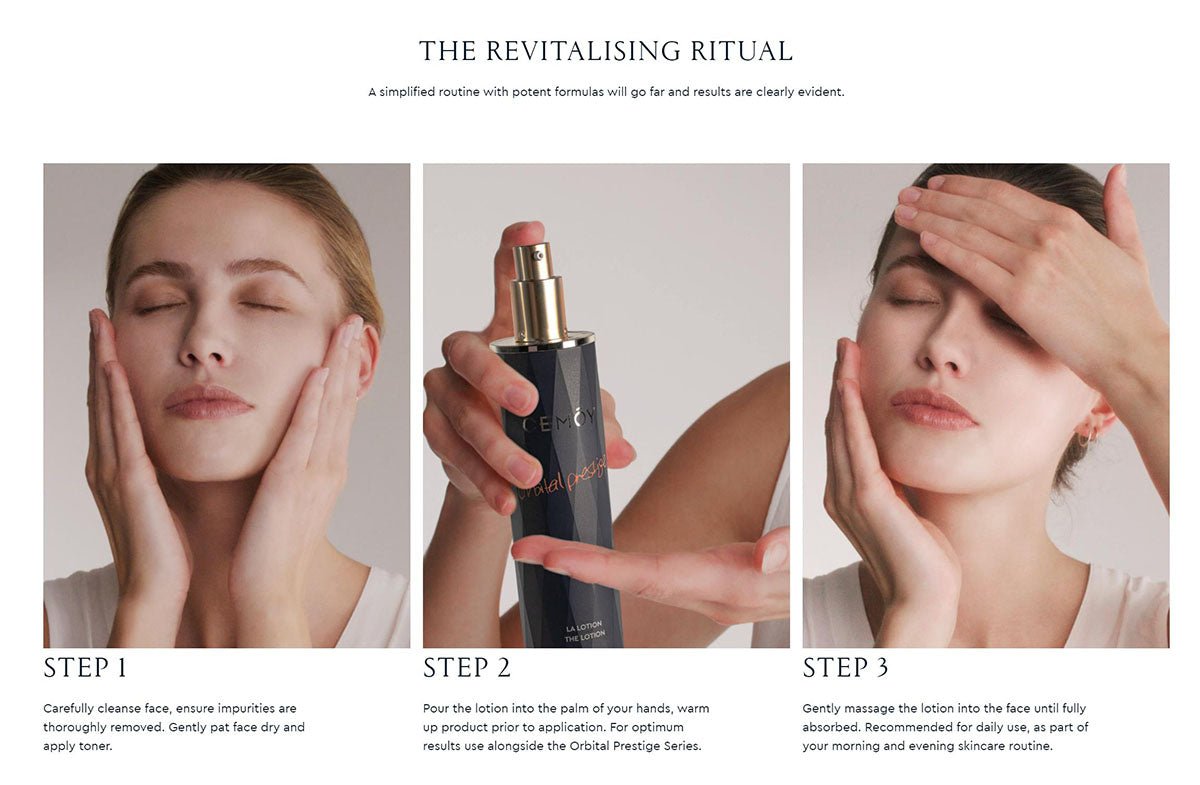 THE REVITALISING RITUAL

A simplified routine with potent formulas will go far and results are clearly evident.

CEMOY

Orbital prestige

LA LOTION
THE LOTION

STEP 1

Carefully cleanse face, ensure impurities are thoroughly removed. Gently pat face dry and apply toner.

STEP 2

Pour the lotion into the palm of your hands, warm up product prior to application. For optimum results use alongside the Orbital Prestige Series.

STEP 3

Gently massage the lotion into the face until fully absorbed. Recommended for daily use, as part of your morning and evening skincare routine.