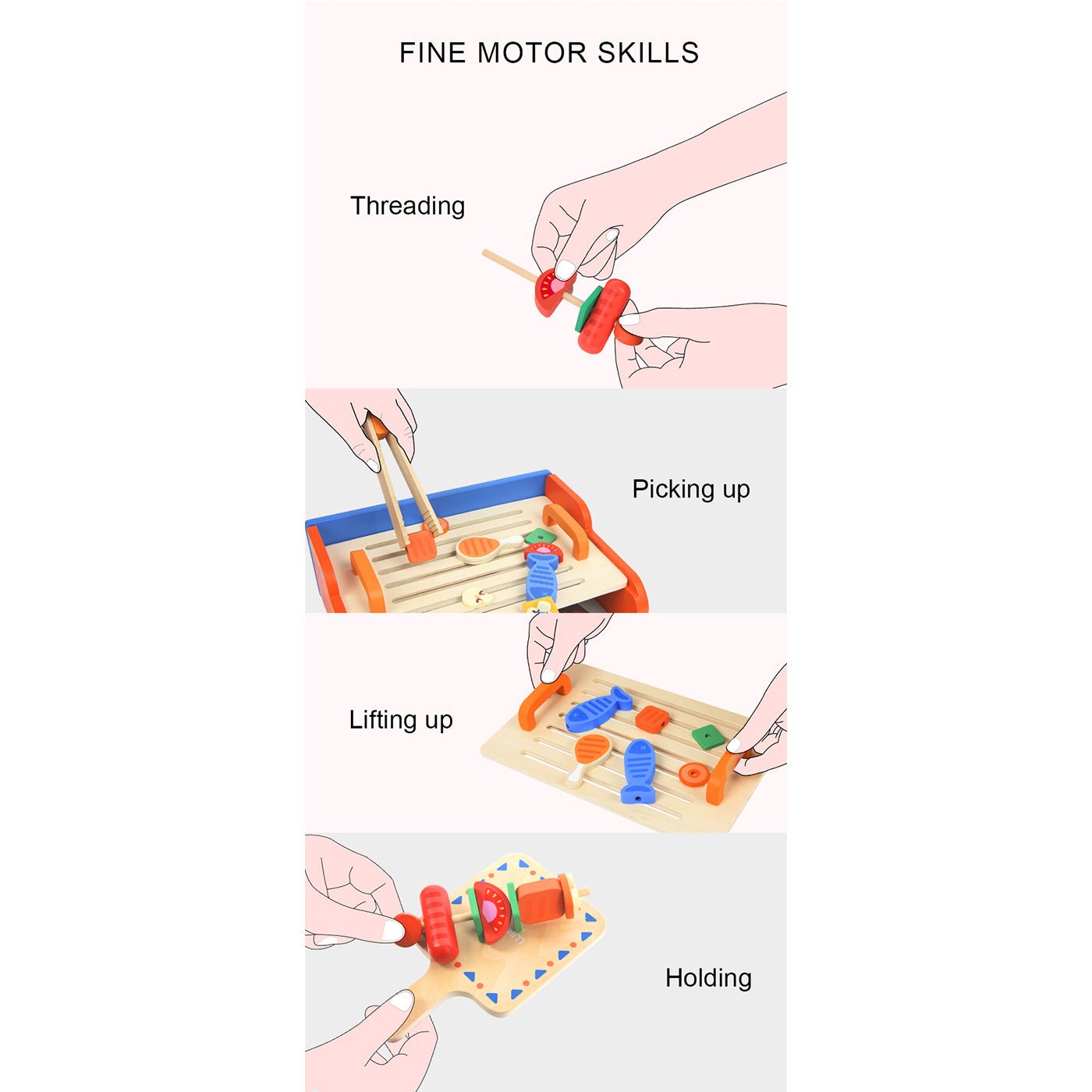 FINE MOTOR SKILLS

Threading

Picking up

Lifting up

Holding