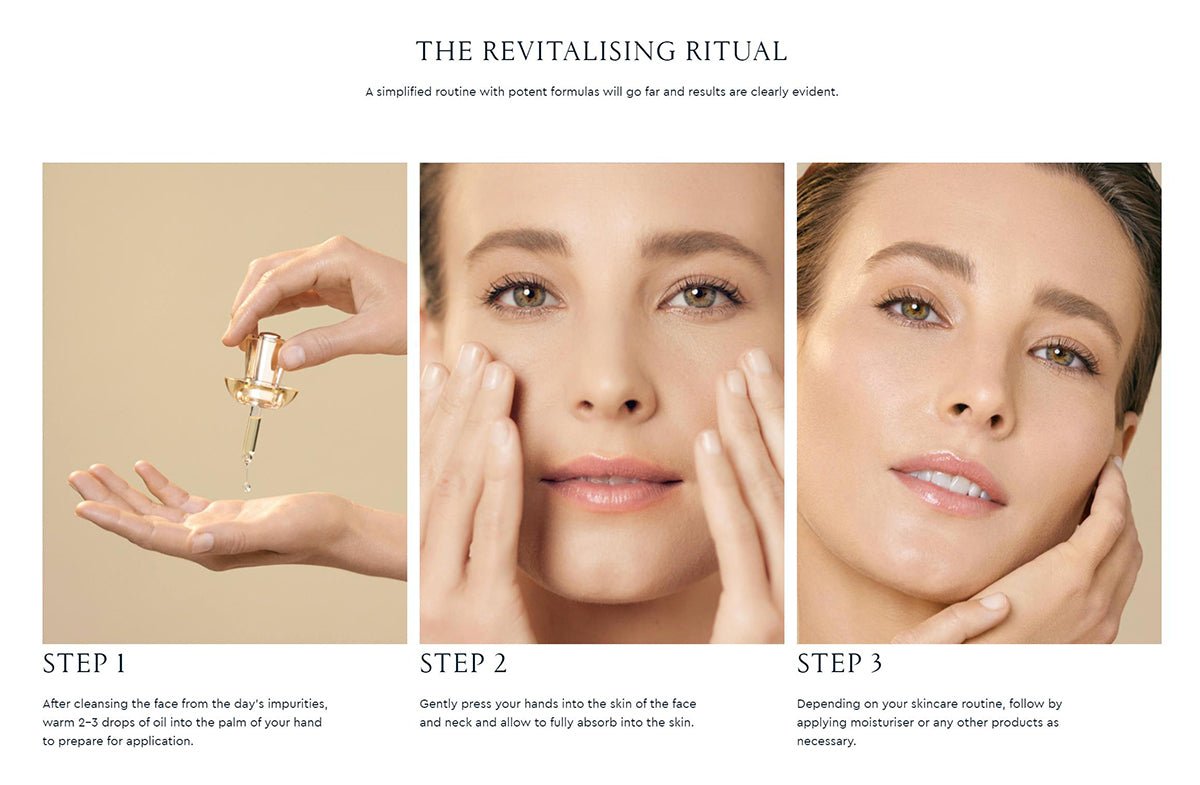 THE REVITALISING RITUAL

A simplified routine with potent formulas will go far and results are clearly evident.

STEP 1

After cleansing the face from the day's impurities, warm 2–3 drops of oil into the palm of your hand to prepare for application.

STEP 2

Gently press your hands into the skin of the face and neck and allow to fully absorb into the skin.

STEP 3

Depending on your skincare routine, follow by applying moisturiser or any other products as necessary.