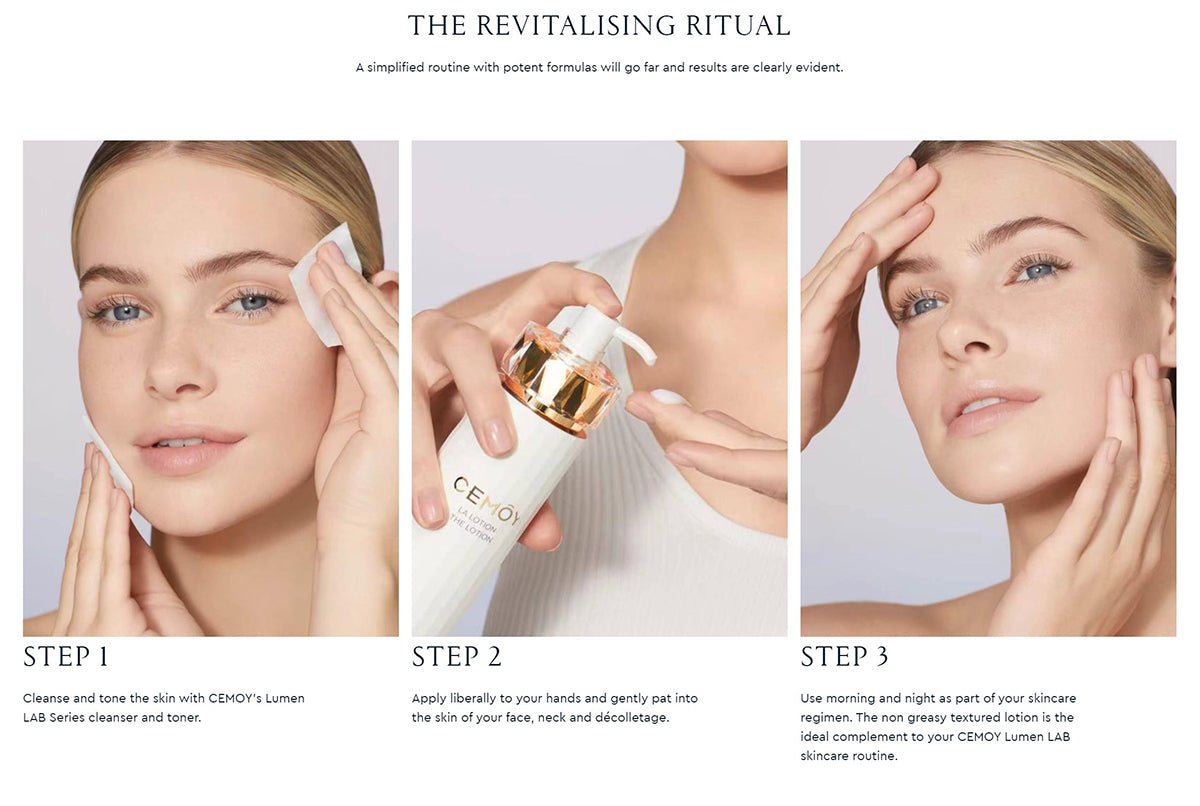 THE REVITALISING RITUAL

A simplified routine with potent formulas will go far and results are clearly evident.

CEMOY
LA LOTION
THE LOTION

STEP 1

Cleanse and tone the skin with CEMOY's Lumen LAB Series cleanser and toner.

STEP 2

Apply liberally to your hands and gently pat into the skin of your face, neck and décolletage.

STEP 3

Use morning and night as part of your skincare regimen. The non greasy textured lotion is the ideal complement to your CEMOY Lumen LAB skincare routine.