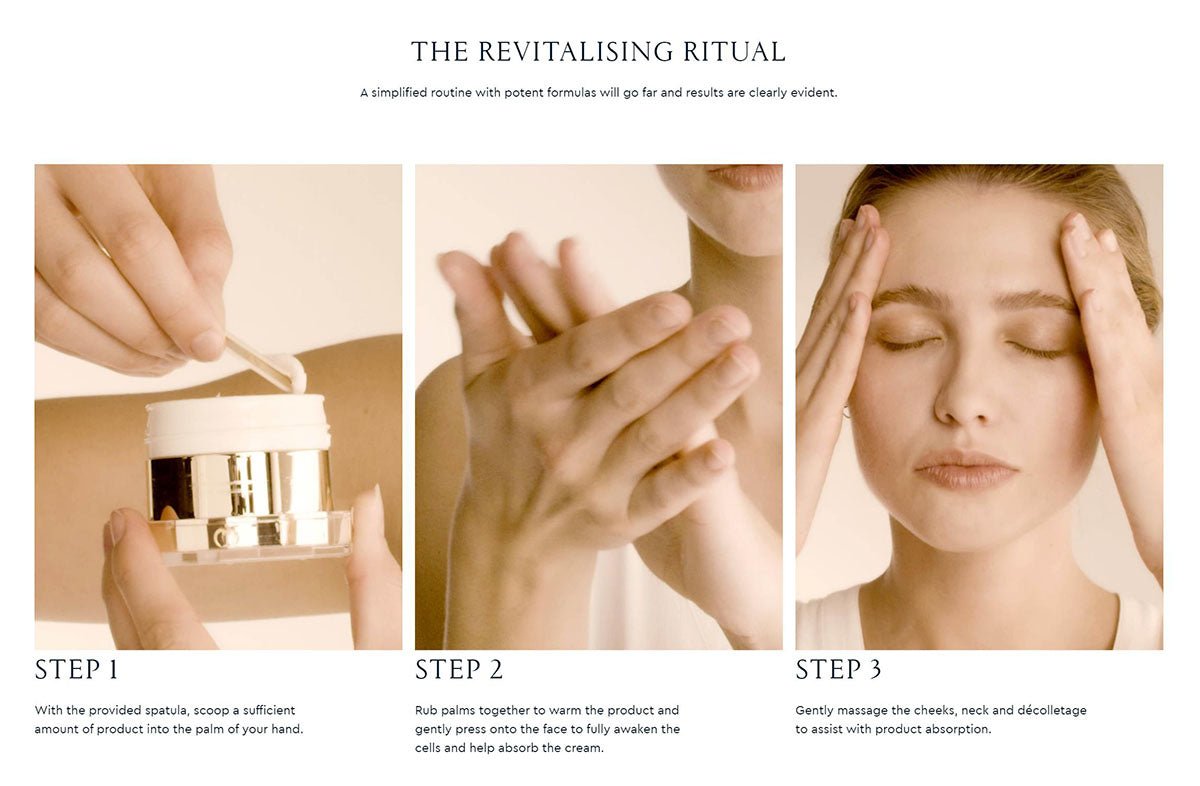 THE REVITALISING RITUAL

A simplified routine with potent formulas will go far and results are clearly evident.

STEP 1

With the provided spatula, scoop a sufficient amount of product into the palm of your hand.

STEP 2

Rub palms together to warm the product and gently press onto the face to fully awaken the cells and help absorb the cream.

STEP 3

Gently massage the cheeks, neck and décolletage to assist with product absorption.