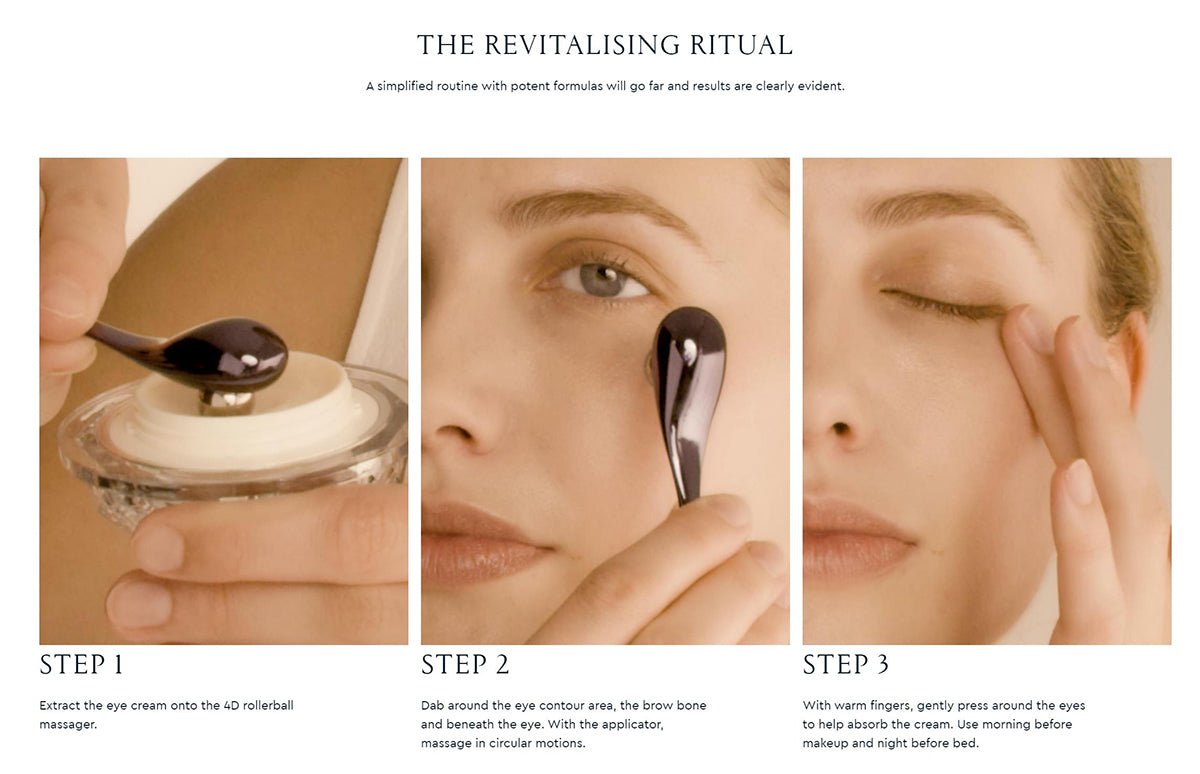 THE REVITALISING RITUAL

A simplified routine with potent formulas will go far and results are clearly evident.

STEP 1

Extract the eye cream onto the 4D rollerball massager.

STEP 2

Dab around the eye contour area, the brow bone and beneath the eye. With the applicator, massage in circular motions.

STEP 3

With warm fingers, gently press around the eyes to help absorb the cream. Use morning before makeup and night before bed.