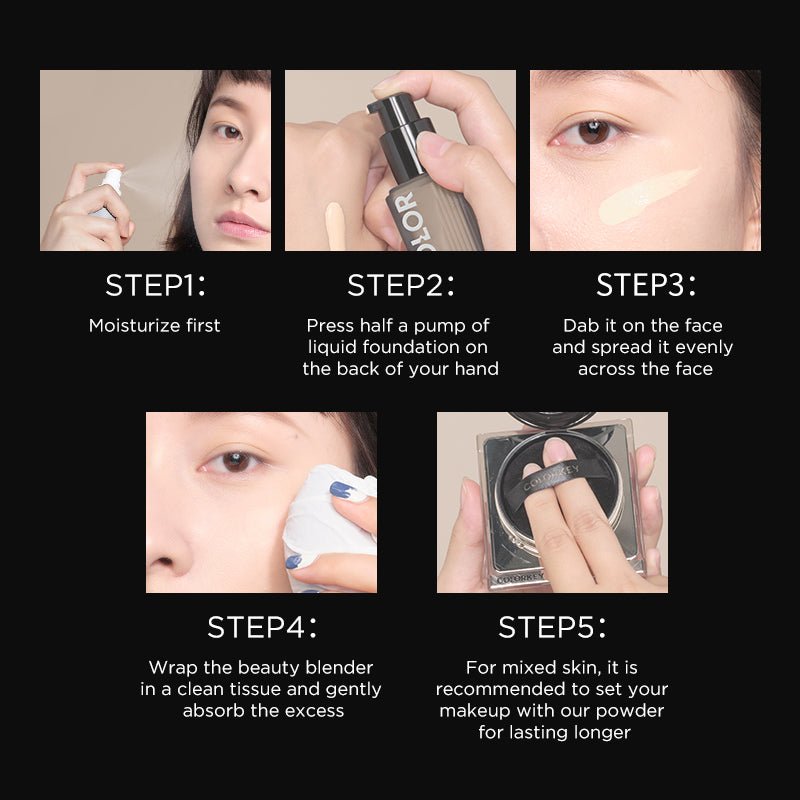 OLOR

STEP1:
Moisturize first

STEP2:
Press half a pump of liquid foundation on the back of your hand

STEP3:
Dab it on the face and spread it evenly across the face

COLORKEY
COLORKEY

STEP4:
Wrap the beauty blender in a clean tissue and gently absorb the excess

STEP5:
For mixed skin, it is recommended to set your makeup with our powder for lasting longer