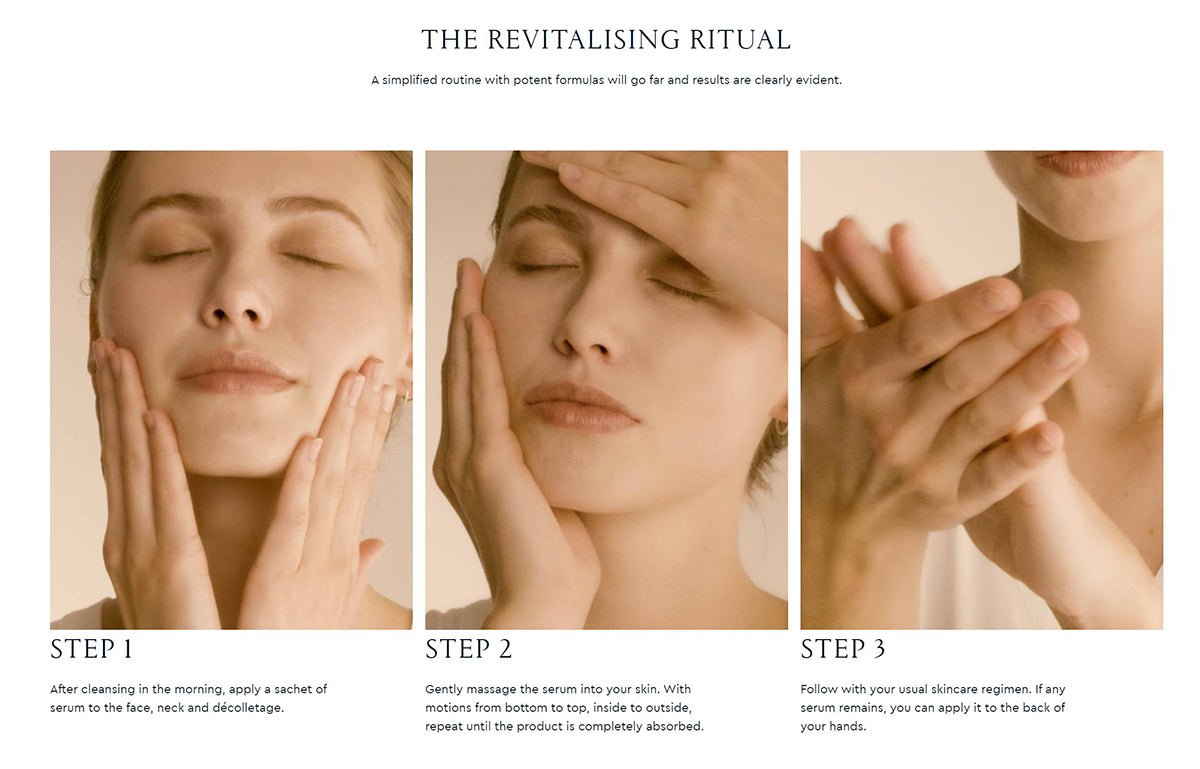 THE REVITALISING RITUAL

A simplified routine with potent formulas will go far and results are clearly evident.

STEP 1

After cleansing in the morning, apply a sachet of serum to the face, neck and décolletage.

STEP 2

Gently massage the serum into your skin. With motions from bottom to top, inside to outside, repeat until the product is completely absorbed.

STEP 3

Follow with your usual skincare regimen. If any serum remains, you can apply it to the back of your hands.