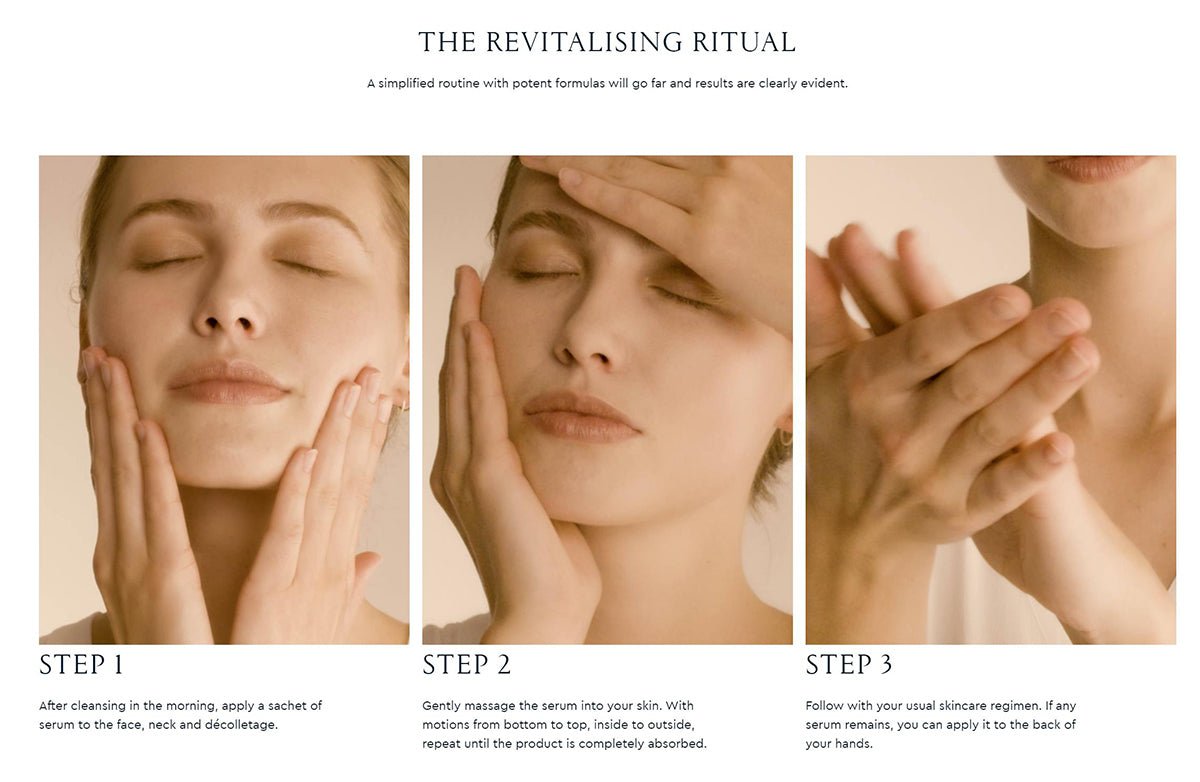 THE REVITALISING RITUAL

A simplified routine with potent formulas will go far and results are clearly evident.

STEP 1

After cleansing in the morning, apply a sachet of serum to the face, neck and décolletage.

STEP 2

Gently massage the serum into your skin. With motions from bottom to top, inside to outside, repeat until the product is completely absorbed.

STEP 3

Follow with your usual skincare regimen. If any serum remains, you can apply it to the back of your hands.