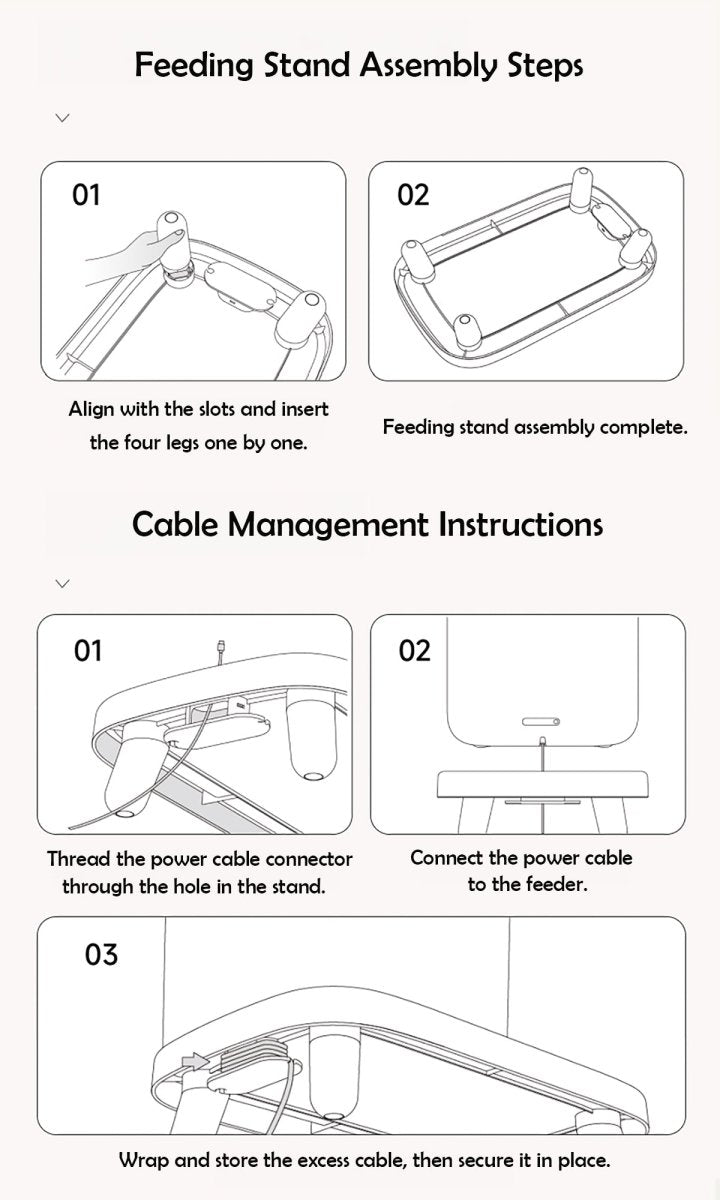 Feeding Stand Assembly Steps

01

Align with the slots and insert the four legs one by one.

02

Feeding stand assembly complete.

Cable Management Instructions

01

Thread the power cable connector through the hole in the stand.

02

Connect the power cable to the feeder.

03

Wrap and store the excess cable, then secure it in place.