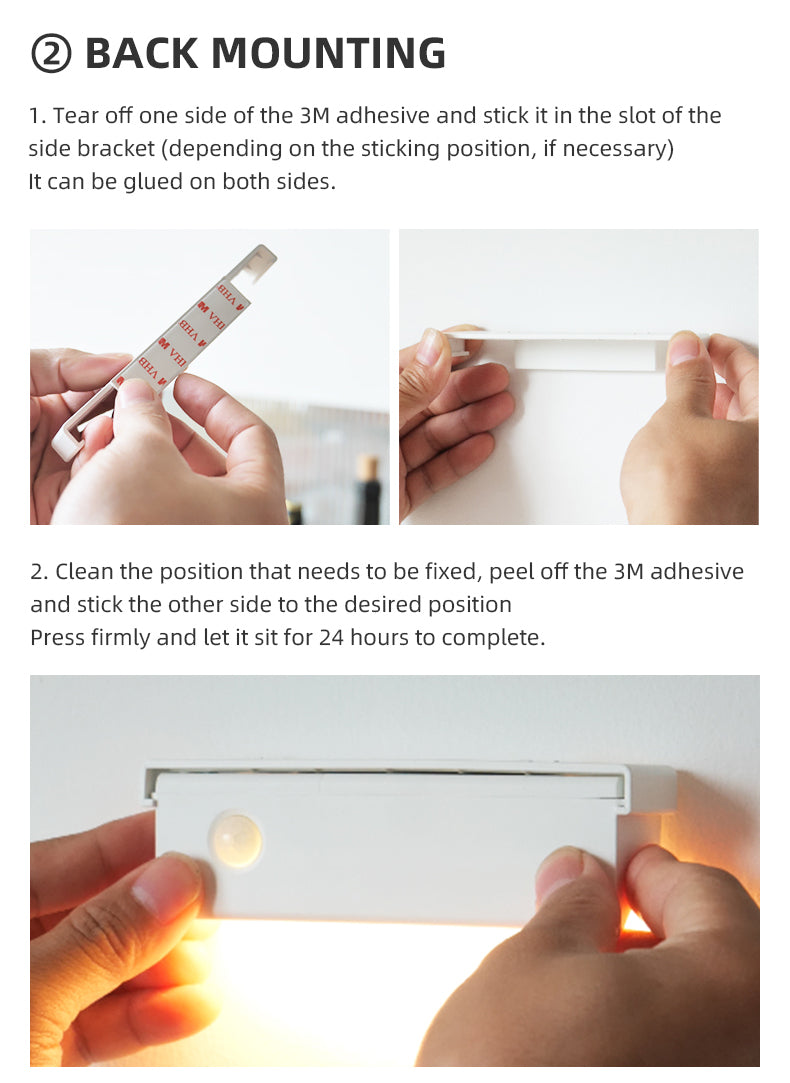 ② BACK MOUNTING

1. Tear off one side of the 3M adhesive and stick it in the slot of the side bracket (depending on the sticking position, if necessary) It can be glued on both sides.

3M VHB
3M VHB
3M VHB

2. Clean the position that needs to be fixed, peel off the 3M adhesive and stick the other side to the desired position
Press firmly and let it sit for 24 hours to complete.