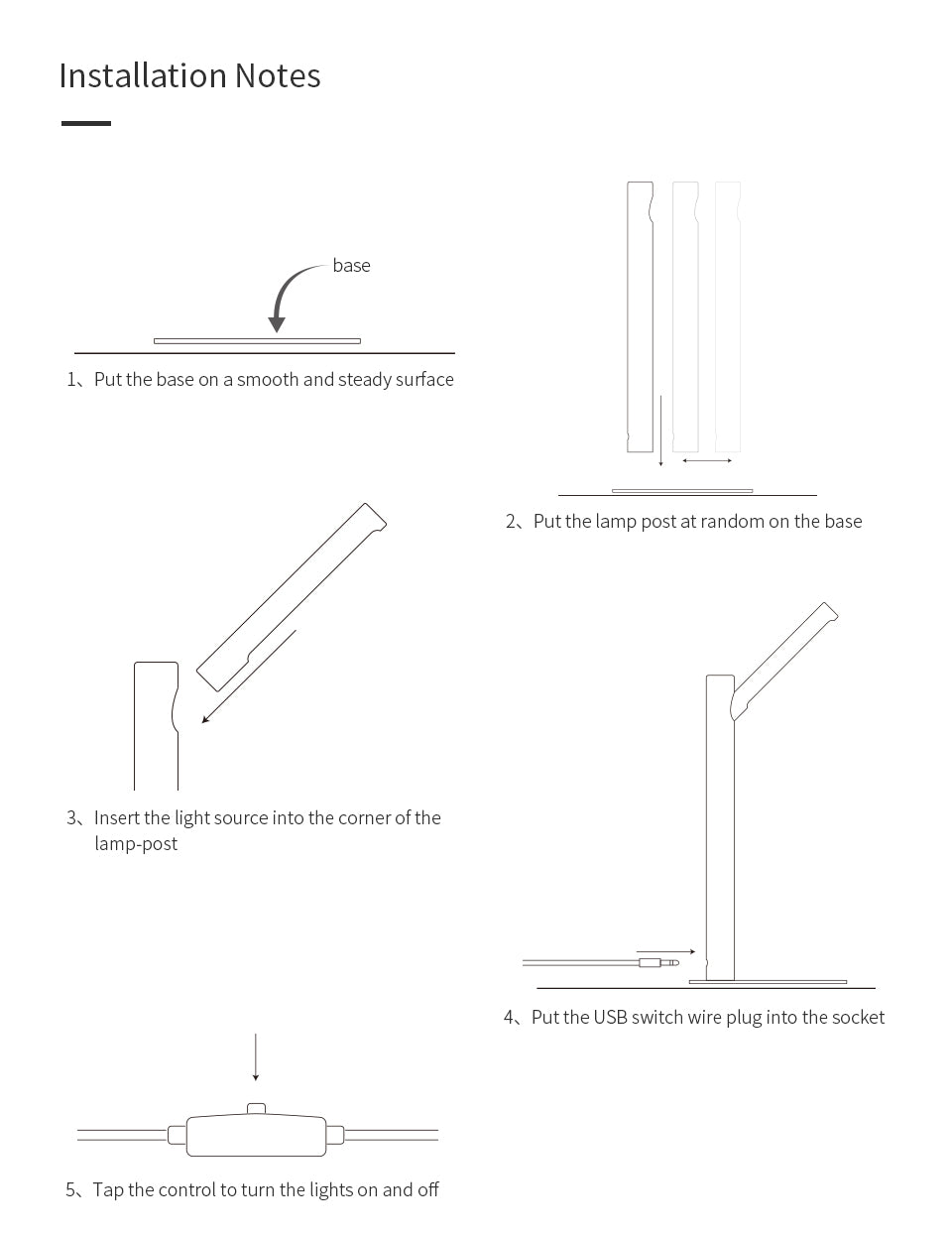 Installation Notes

base

1、Put the base on a smooth and steady surface

2、Put the lamp post at random on the base

3、Insert the light source into the corner of the lamp-post

4、Put the USB switch wire plug into the socket

5、Tap the control to turn the lights on and off