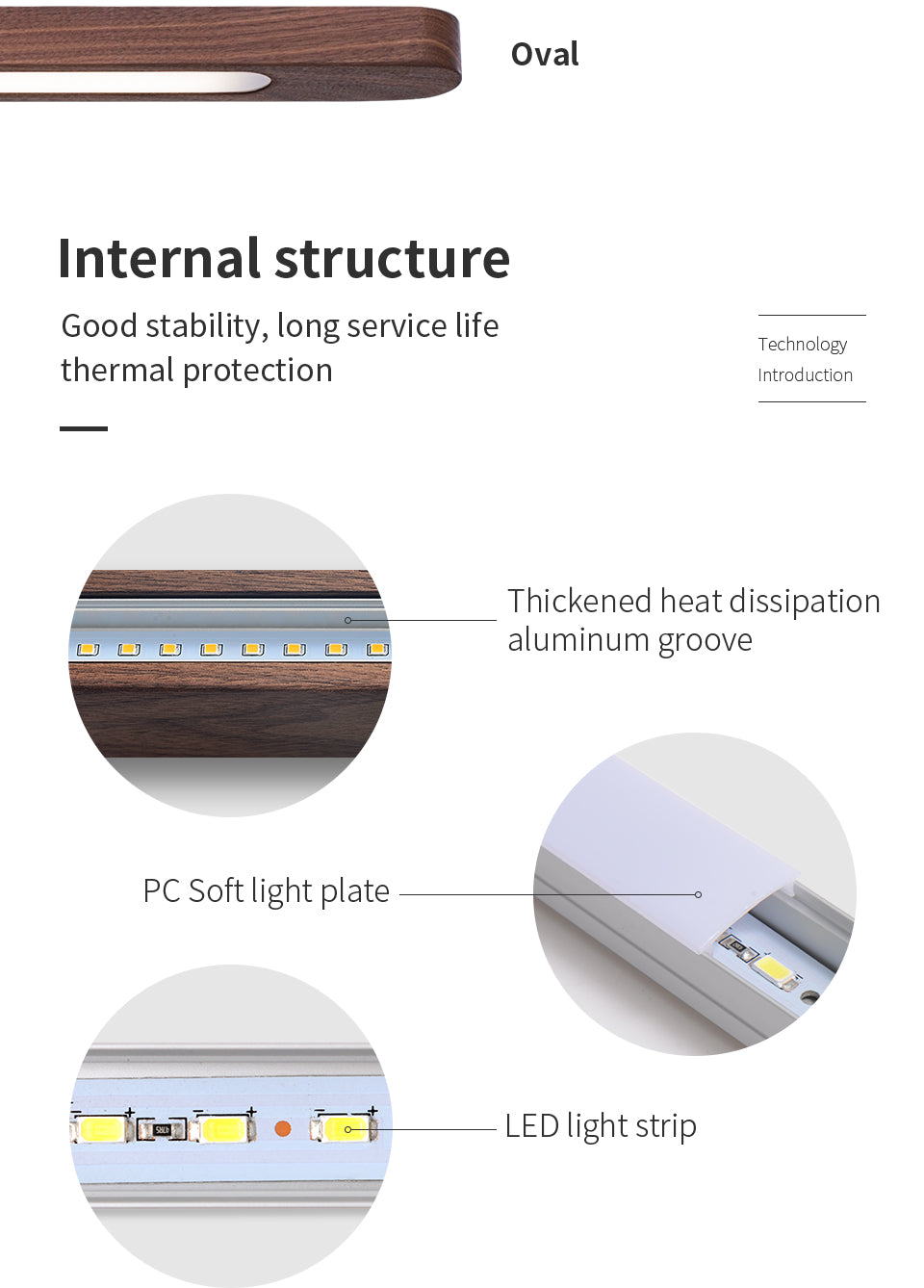 Oval

Internal structure

Good stability, long service life
thermal protection

Technology
Introduction

Thickened heat dissipation aluminum groove

PC Soft light plate

LED light strip