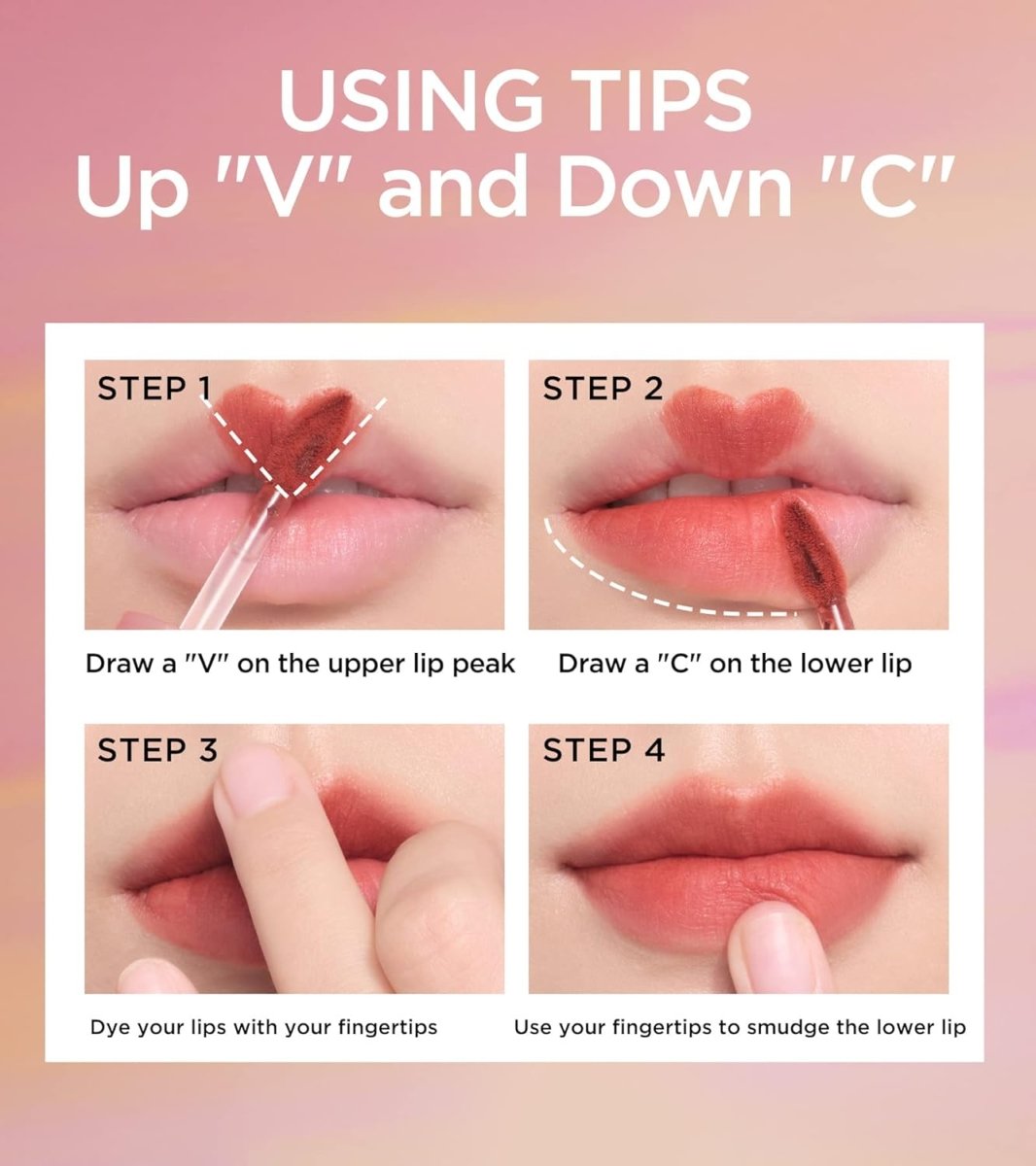 USING TIPS
Up "V" and Down "C"

STEP 1

Draw a "V" on the upper lip peak

STEP 2

Draw a "C" on the lower lip

STEP 3

Dye your lips with your fingertips

STEP 4

Use your fingertips to smudge the lower lip