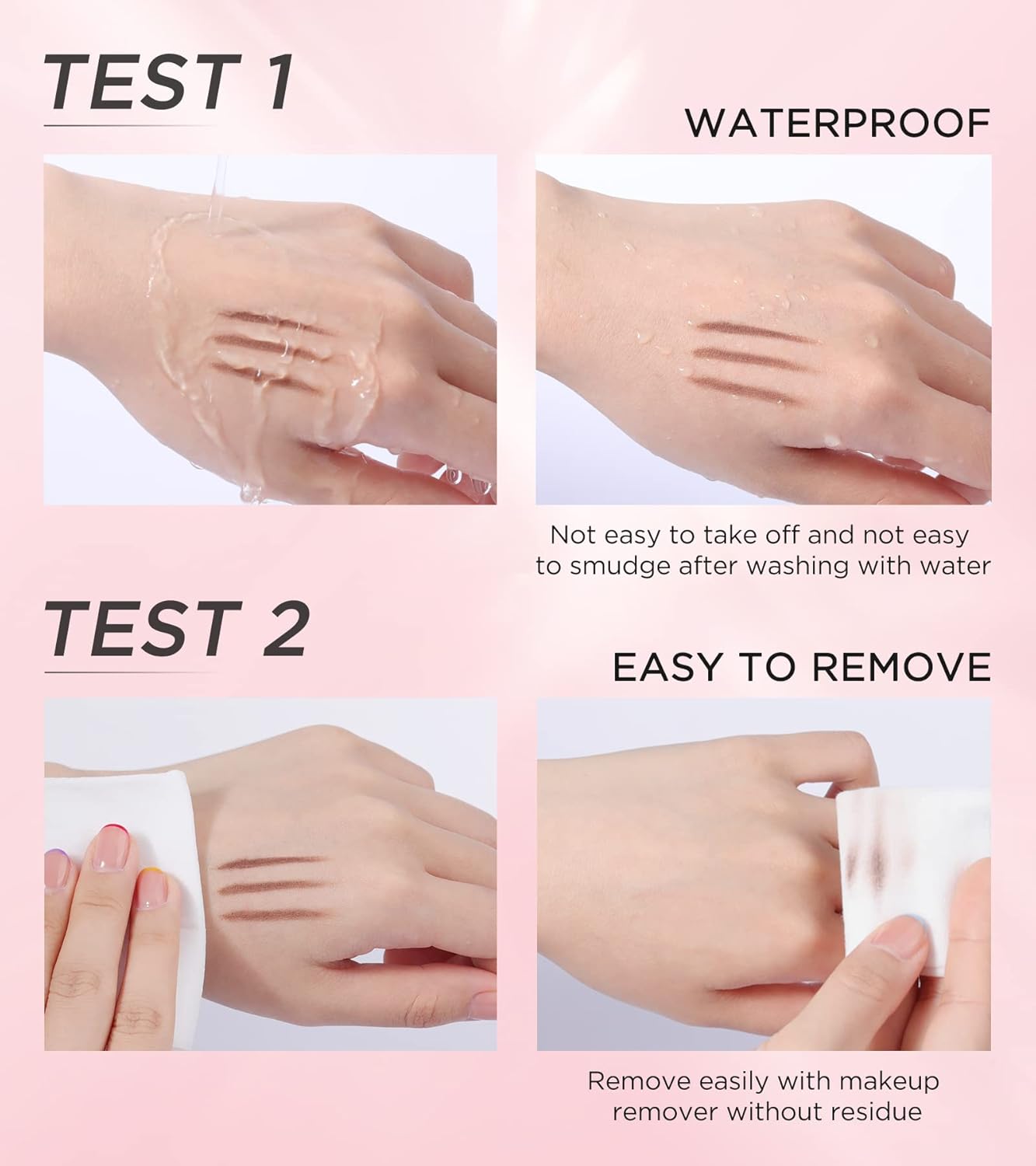 TEST 1

WATERPROOF

Not easy to take off and not easy to smudge after washing with water

TEST 2

EASY TO REMOVE

Remove easily with makeup remover without residue